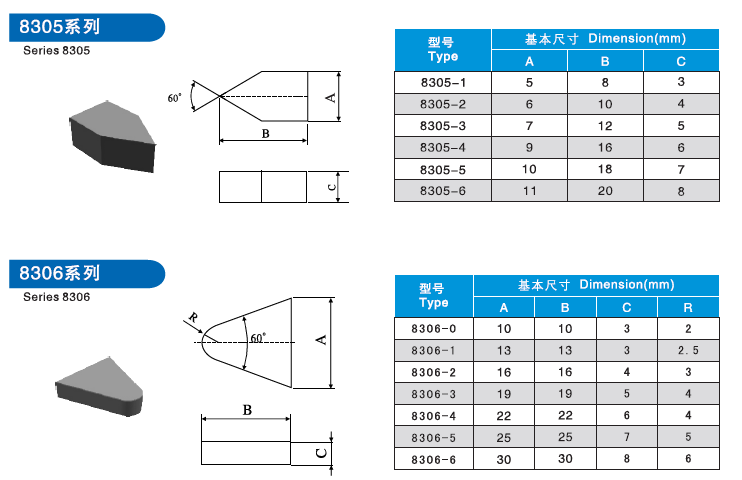 8305系列
Series 8305

60°
A
B
C

| 型号 Type | 基本尺寸 Dimension(mm) A | B | C |
|---|---|---|---|
| 8305-1 | 5 | 8 | 3 |
| 8305-2 | 6 | 10 | 4 |
| 8305-3 | 7 | 12 | 5 |
| 8305-4 | 9 | 16 | 6 |
| 8305-5 | 10 | 18 | 7 |
| 8305-6 | 11 | 20 | 8 |

8306系列
Series 8306

R
60°
A
B
C

| 型号 Type | 基本尺寸 Dimension(mm) A | B | C | R |
|---|---|---|---|---|
| 8306-0 | 10 | 10 | 3 | 2 |
| 8306-1 | 13 | 13 | 3 | 2.5 |
| 8306-2 | 16 | 16 | 4 | 3 |
| 8306-3 | 19 | 19 | 5 | 4 |
| 8306-4 | 22 | 22 | 6 | 4 |
| 8306-5 | 25 | 25 | 7 | 5 |
| 8306-6 | 30 | 30 | 8 | 6 |